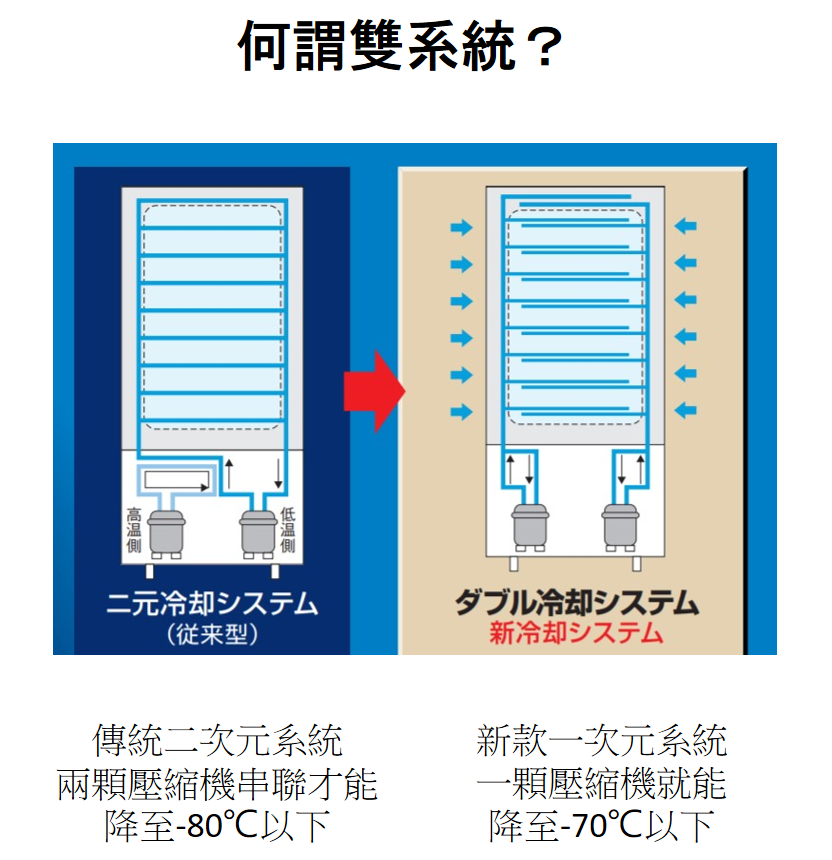 何謂雙系統？

高温側

低温側

二元冷却システム
（従来型）

ダブル冷却システム
新冷却システム

傳統二次元系統
兩顆壓縮機串聯才能
降至-80℃以下

新款一次元系統
一顆壓縮機就能
降至-70℃以下